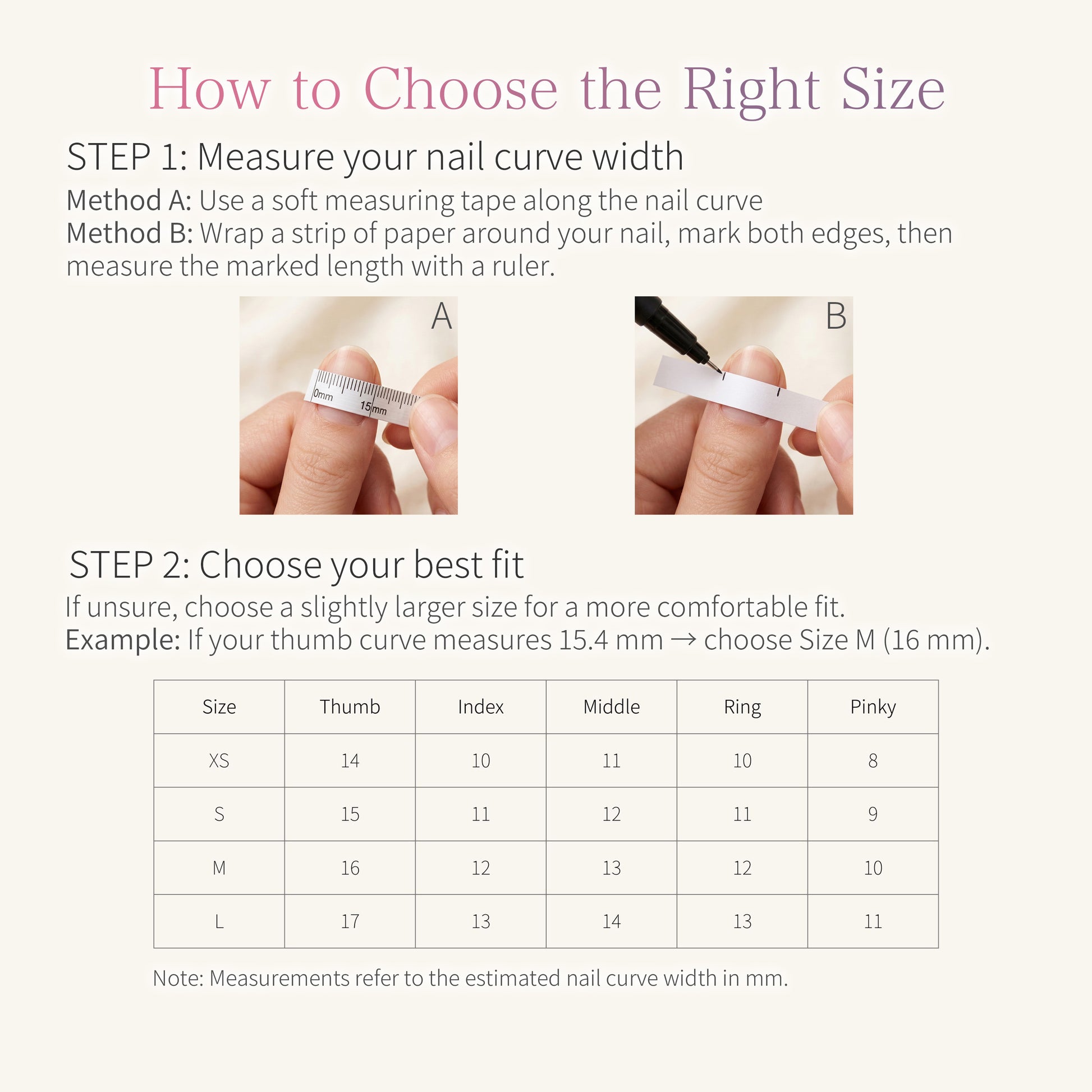 How to Choose the Right Size

STEP 1: Measure your nail curve width

Method A: Use a soft measuring tape along the nail curve
Method B: Wrap a strip of paper around your nail, mark both edges, then measure the marked length with a ruler.

A

0mm 15mm

B

STEP 2: Choose your best fit

If unsure, choose a slightly larger size for a more comfortable fit.
Example: If your thumb curve measures 15.4 mm → choose Size M (16 mm).

| Size | Thumb | Index | Middle | Ring | Pinky |
|---|---|---|---|---|---|
| XS | 14 | 10 | 11 | 10 | 8 |
| S | 15 | 11 | 12 | 11 | 9 |
| M | 16 | 12 | 13 | 12 | 10 |
| L | 17 | 13 | 14 | 13 | 11 |

Note: Measurements refer to the estimated nail curve width in mm.