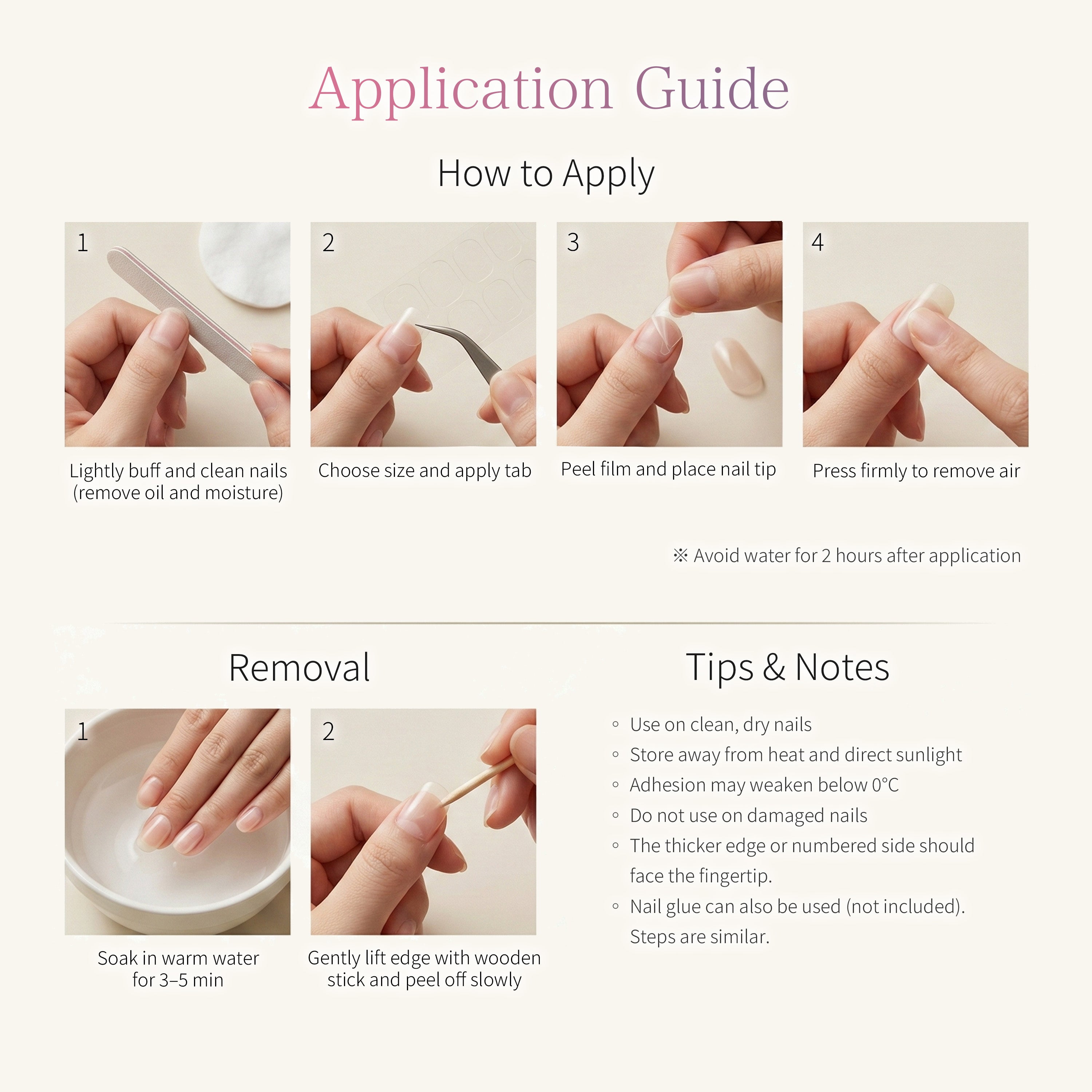 Application Guide

How to Apply

1

Lightly buff and clean nails (remove oil and moisture)

2

Choose size and apply tab

3

Peel film and place nail tip

4

Press firmly to remove air

※ Avoid water for 2 hours after application

Removal

1

Soak in warm water for 3–5 min

2

Gently lift edge with wooden stick and peel off slowly

Tips & Notes

◦ Use on clean, dry nails
◦ Store away from heat and direct sunlight
◦ Adhesion may weaken below 0°C
◦ Do not use on damaged nails
◦ The thicker edge or numbered side should face the fingertip.
◦ Nail glue can also be used (not included). Steps are similar.