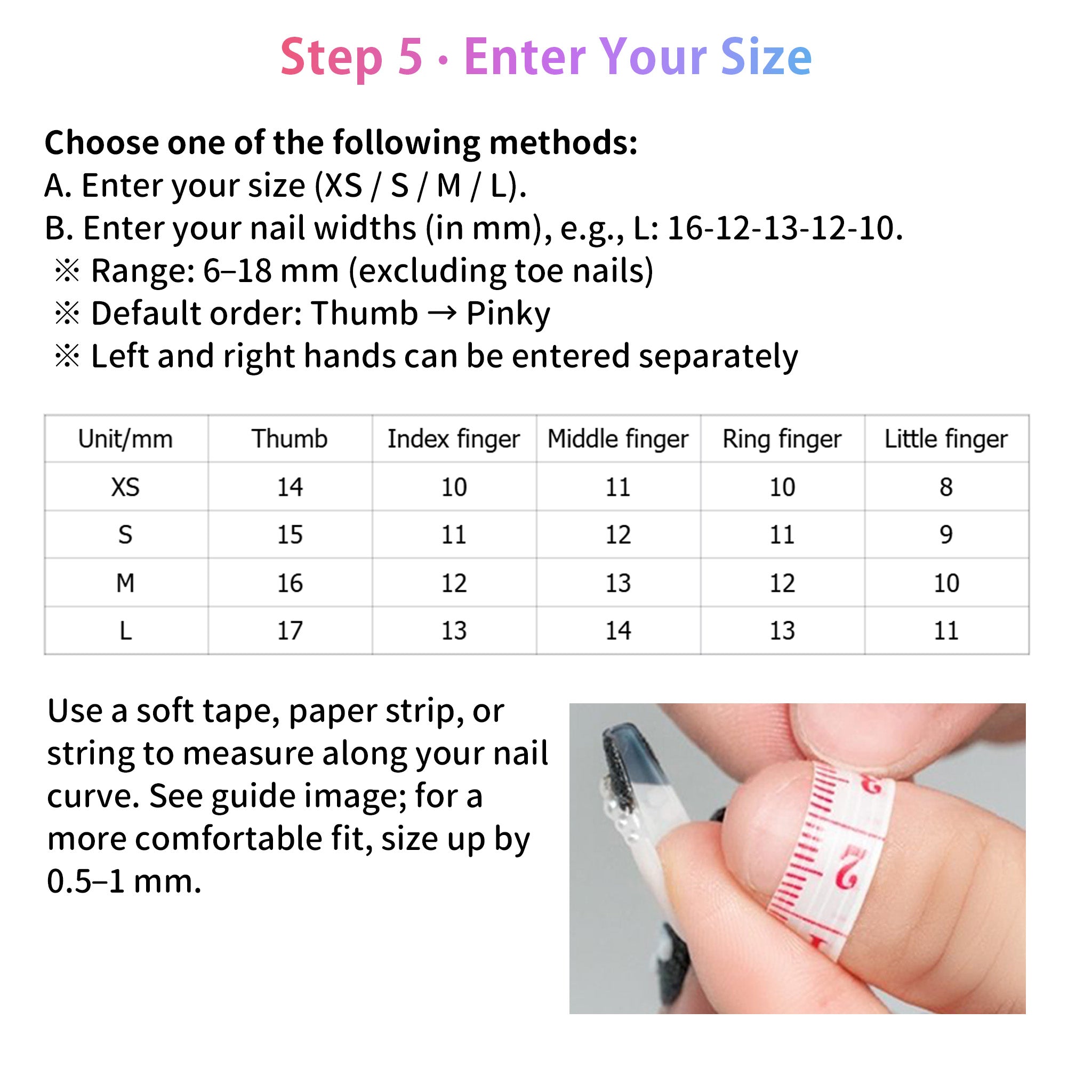 Step 5 · Enter Your Size

Choose one of the following methods:
A. Enter your size (XS / S / M / L).
B. Enter your nail widths (in mm), e.g., L: 16-12-13-12-10.
※ Range: 6–18 mm (excluding toe nails)
※ Default order: Thumb → Pinky
※ Left and right hands can be entered separately

| Unit/mm | Thumb | Index finger | Middle finger | Ring finger | Little finger |
|---|---|---|---|---|---|
| XS | 14 | 10 | 11 | 10 | 8 |
| S | 15 | 11 | 12 | 11 | 9 |
| M | 16 | 12 | 13 | 12 | 10 |
| L | 17 | 13 | 14 | 13 | 11 |

Use a soft tape, paper strip, or string to measure along your nail curve. See guide image; for a more comfortable fit, size up by 0.5–1 mm.

2
2