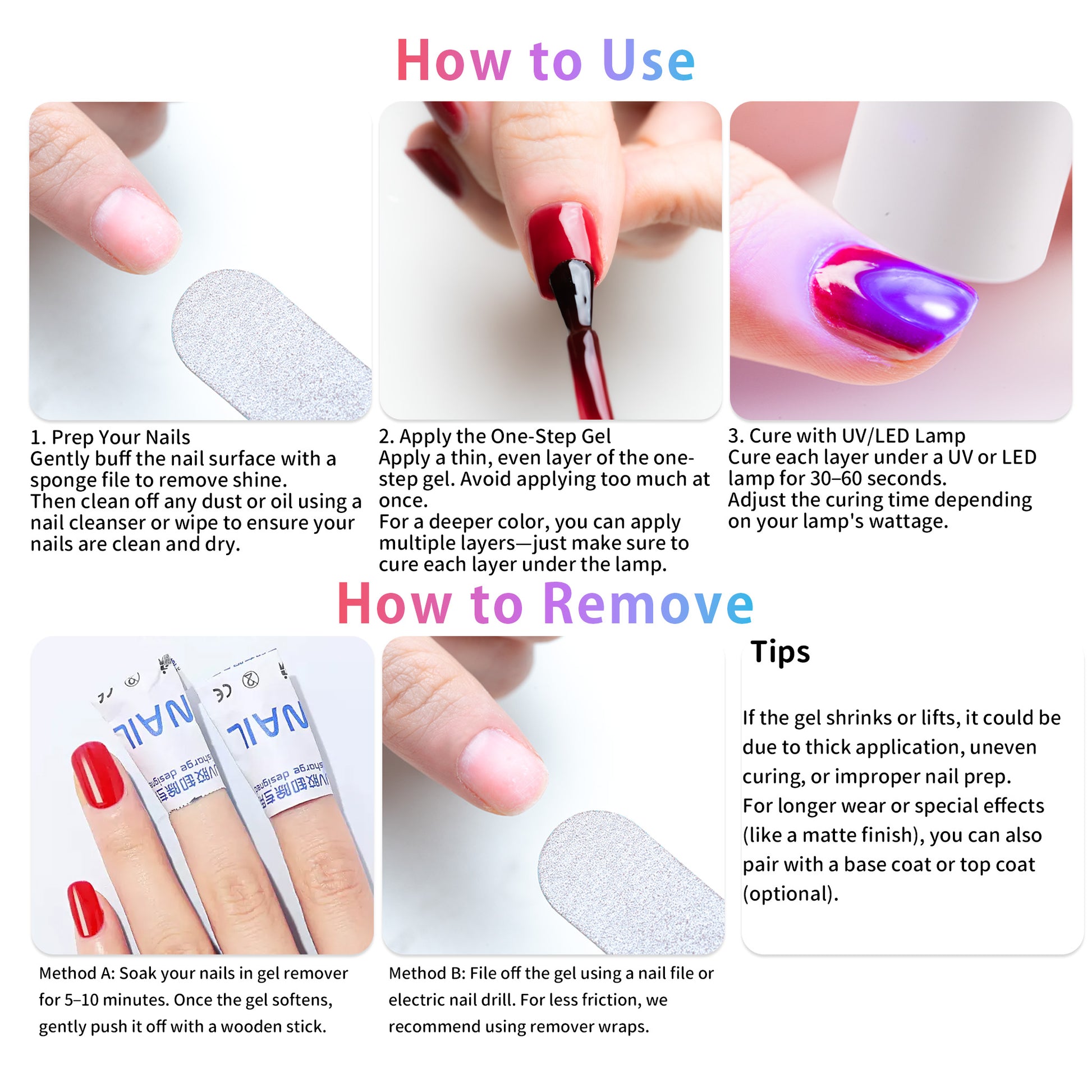 How to Use

1. Prep Your Nails
Gently buff the nail surface with a sponge file to remove shine.
Then clean off any dust or oil using a nail cleanser or wipe to ensure your nails are clean and dry.

2. Apply the One-Step Gel
Apply a thin, even layer of the one-step gel. Avoid applying too much at once.
For a deeper color, you can apply multiple layers—just make sure to cure each layer under the lamp.

3. Cure with UV/LED Lamp
Cure each layer under a UV or LED lamp for 30–60 seconds.
Adjust the curing time depending on your lamp's wattage.

How to Remove

NAIL

NAIL

Method A: Soak your nails in gel remover for 5–10 minutes. Once the gel softens, gently push it off with a wooden stick.

Method B: File off the gel using a nail file or electric nail drill. For less friction, we recommend using remover wraps.

Tips

If the gel shrinks or lifts, it could be due to thick application, uneven curing, or improper nail prep.
For longer wear or special effects (like a matte finish), you can also pair with a base coat or top coat (optional).