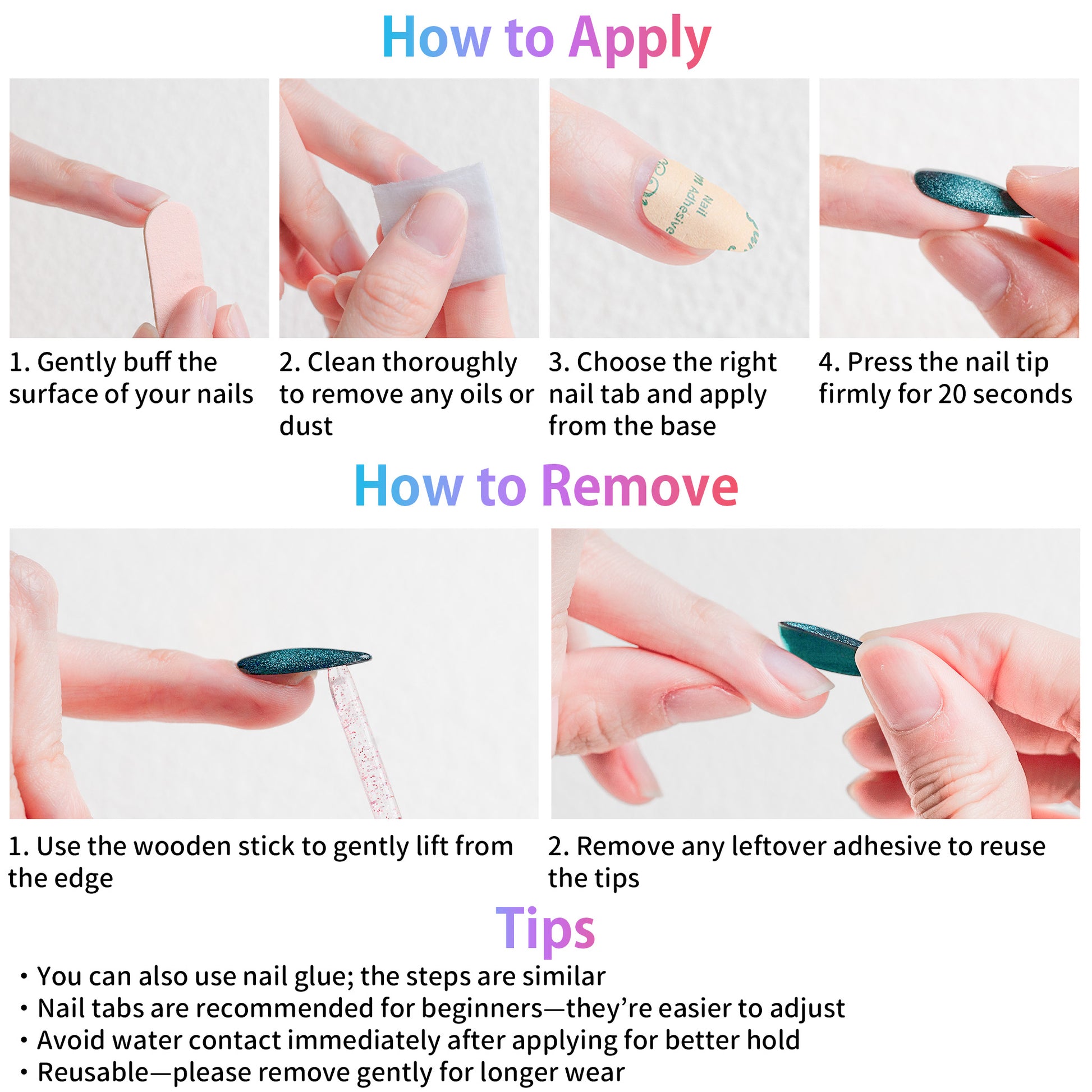 How to Apply

Nail Adhesive

1. Gently buff the surface of your nails

2. Clean thoroughly to remove any oils or dust

3. Choose the right nail tab and apply from the base

4. Press the nail tip firmly for 20 seconds

How to Remove

1. Use the wooden stick to gently lift from the edge

2. Remove any leftover adhesive to reuse the tips

Tips

• You can also use nail glue; the steps are similar
• Nail tabs are recommended for beginners—they're easier to adjust
• Avoid water contact immediately after applying for better hold
• Reusable—please remove gently for longer wear