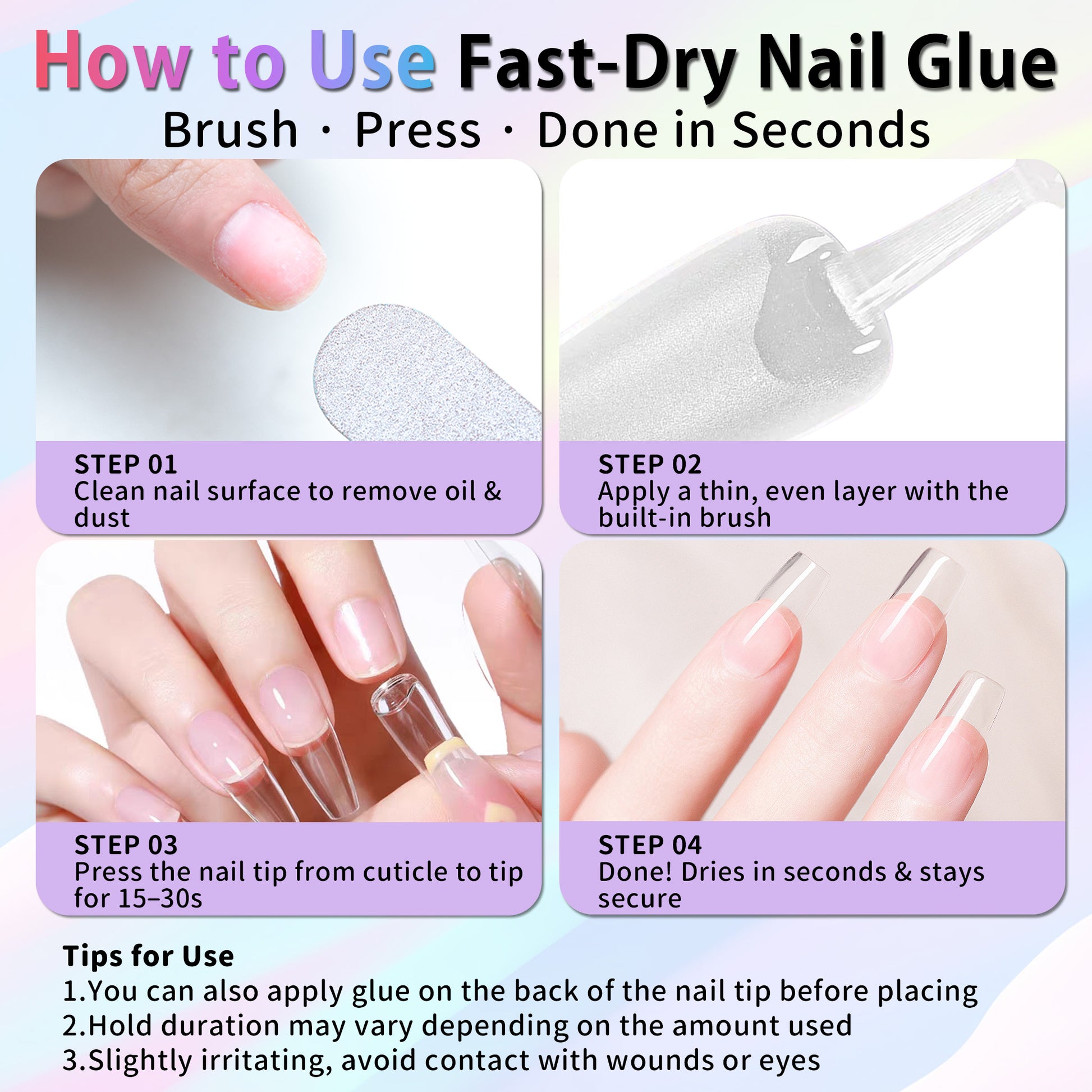 How to Use Fast-Dry Nail Glue
Brush · Press · Done in Seconds

STEP 01
Clean nail surface to remove oil & dust

STEP 02
Apply a thin, even layer with the built-in brush

STEP 03
Press the nail tip from cuticle to tip for 15–30s

STEP 04
Done! Dries in seconds & stays secure

Tips for Use
1.You can also apply glue on the back of the nail tip before placing
2.Hold duration may vary depending on the amount used
3.Slightly irritating, avoid contact with wounds or eyes