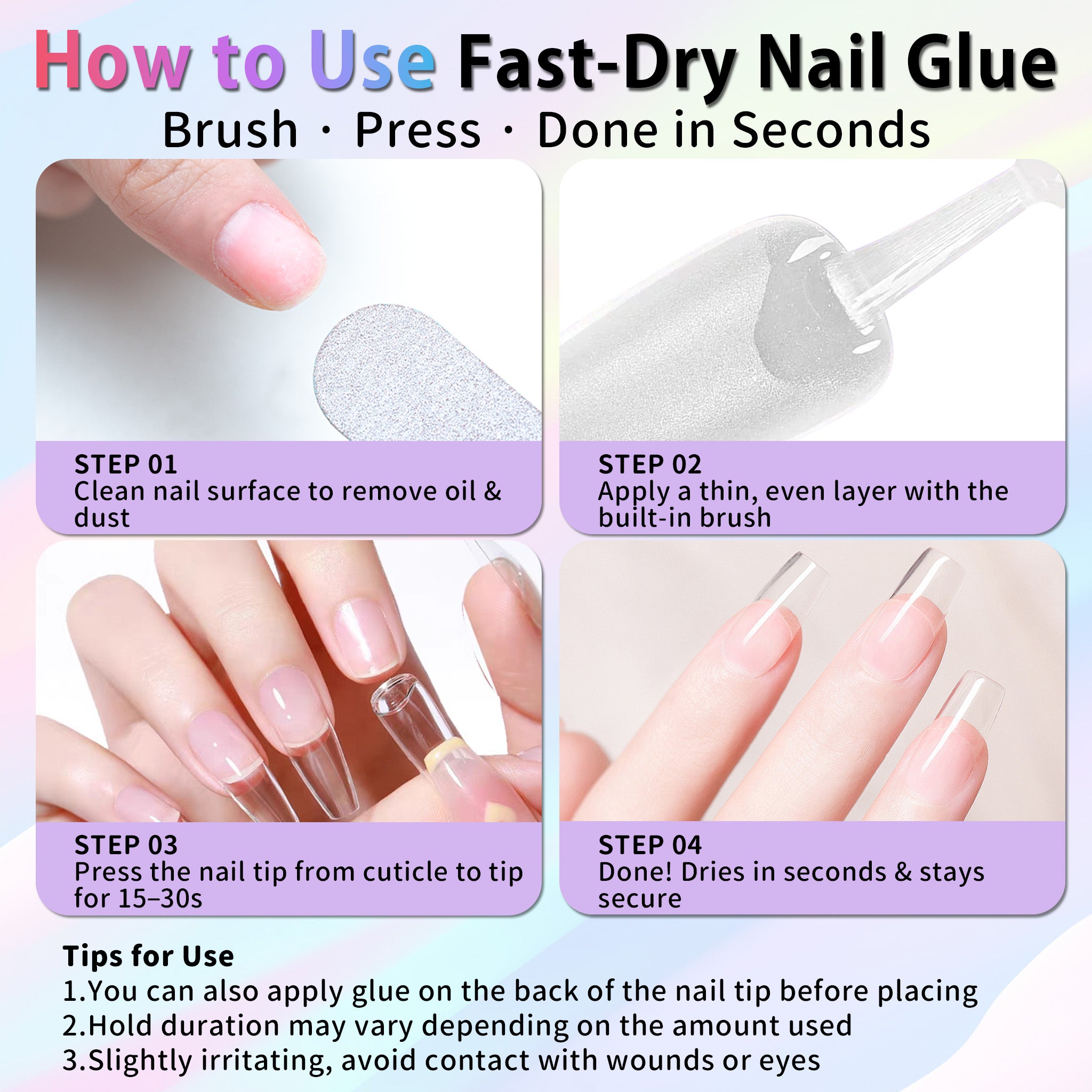 How to Use Fast-Dry Nail Glue

Brush · Press · Done in Seconds

STEP 01
Clean nail surface to remove oil & dust

STEP 02
Apply a thin, even layer with the built-in brush

STEP 03
Press the nail tip from cuticle to tip for 15–30s

STEP 04
Done! Dries in seconds & stays secure

Tips for Use
1.You can also apply glue on the back of the nail tip before placing
2.Hold duration may vary depending on the amount used
3.Slightly irritating, avoid contact with wounds or eyes