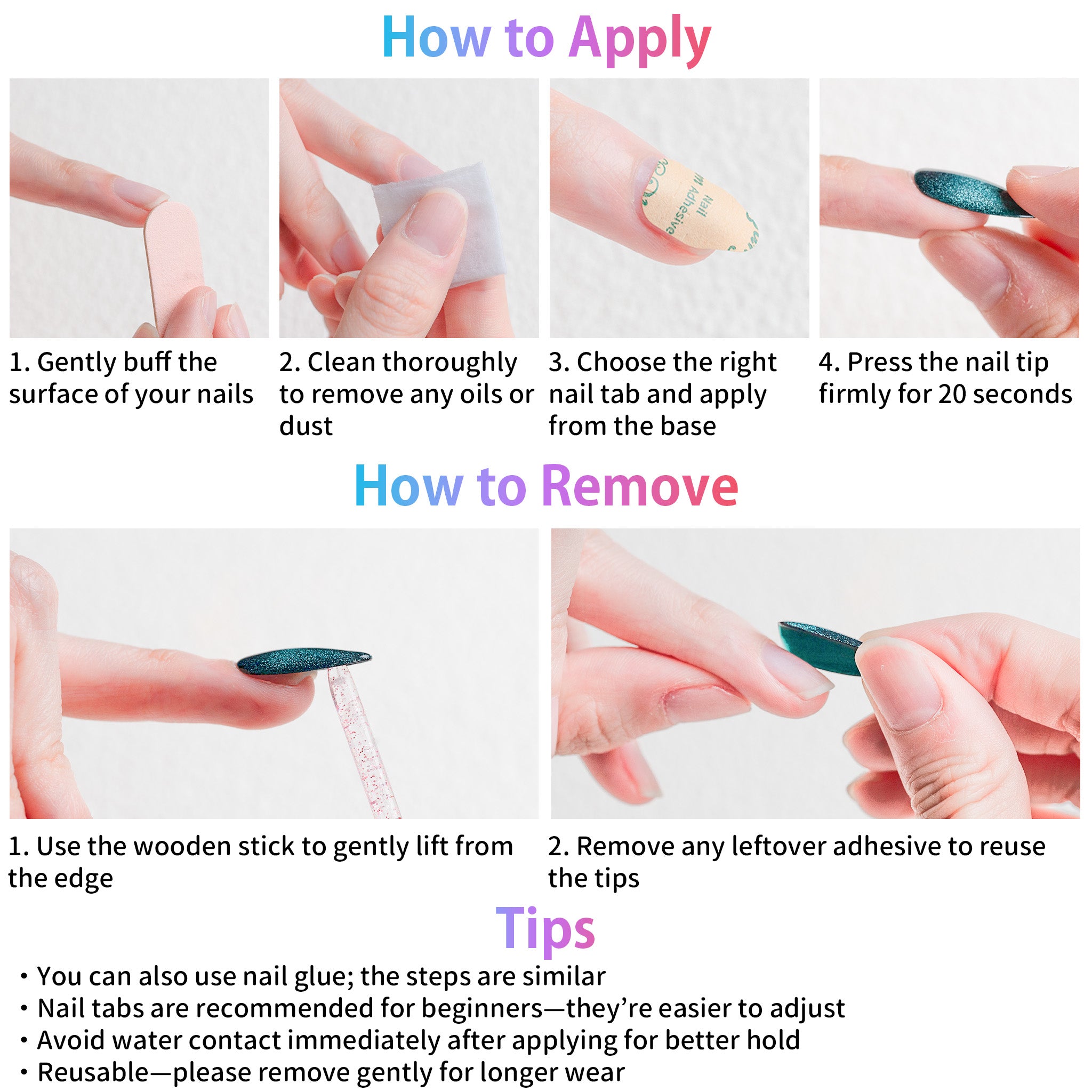 How to Apply

Nail Adhesive

1. Gently buff the surface of your nails

2. Clean thoroughly to remove any oils or dust

3. Choose the right nail tab and apply from the base

4. Press the nail tip firmly for 20 seconds

How to Remove

1. Use the wooden stick to gently lift from the edge

2. Remove any leftover adhesive to reuse the tips

Tips

• You can also use nail glue; the steps are similar
• Nail tabs are recommended for beginners—they're easier to adjust
• Avoid water contact immediately after applying for better hold
• Reusable—please remove gently for longer wear